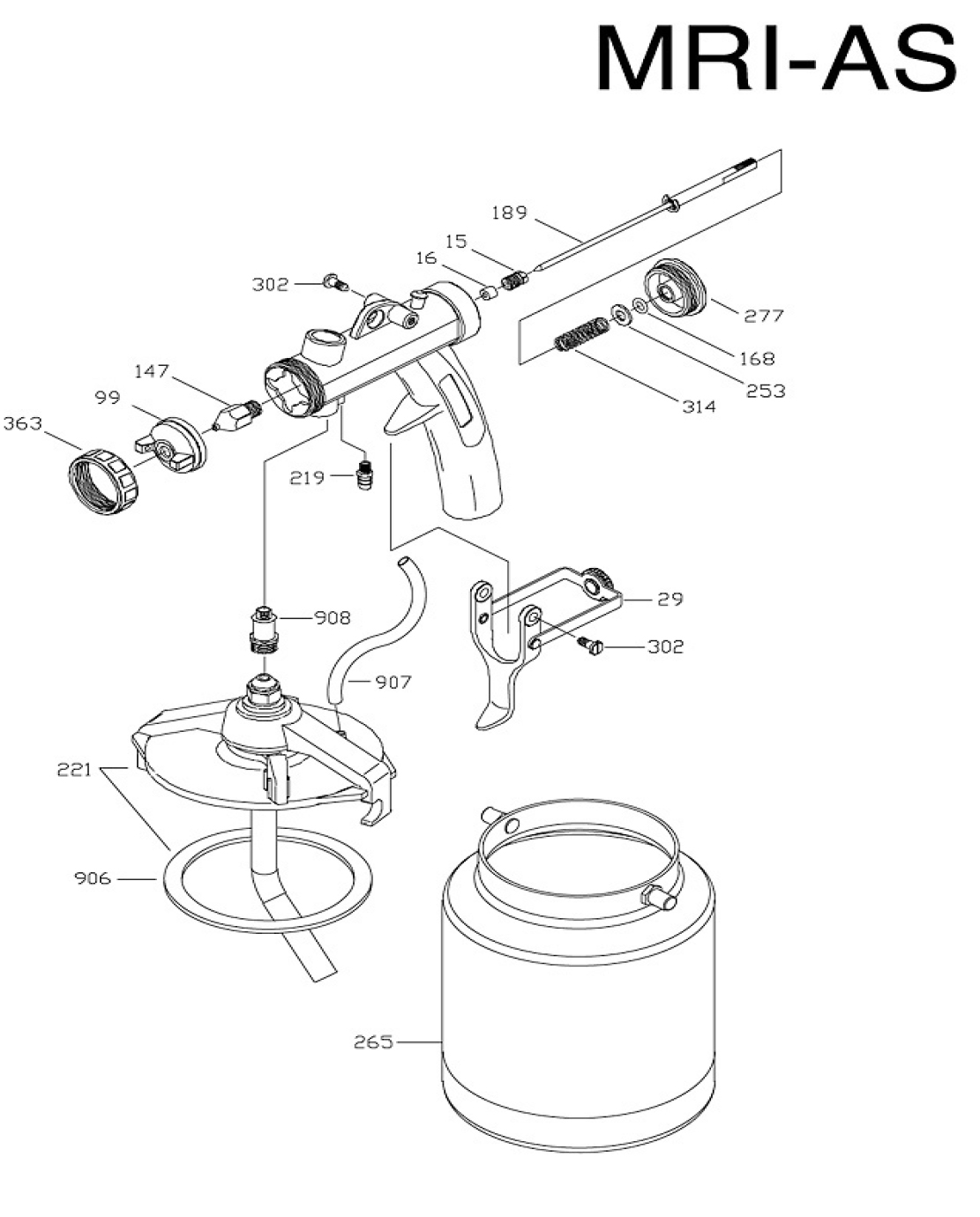 MRI-AS

189
15
16
302
277
168
253
314
147
99
363
219
29
302
908
907
221
906
265